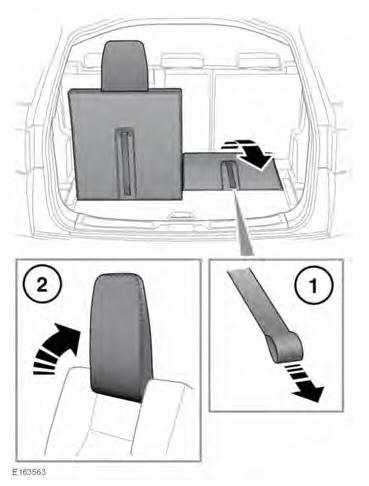 2

1

E163563