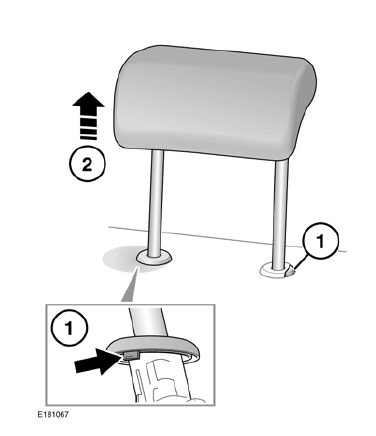 2

1

1

E181067