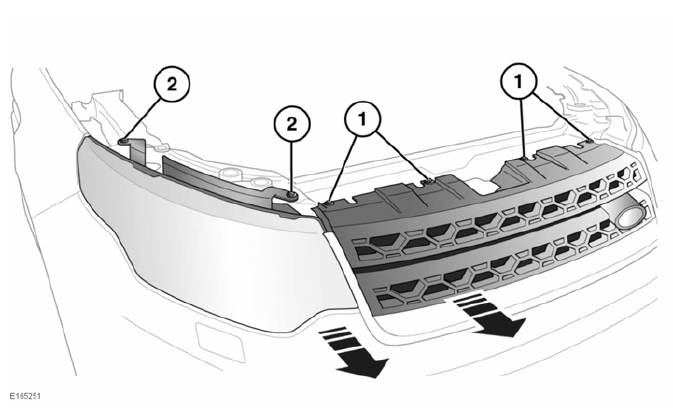 2
2
1
1
E165251