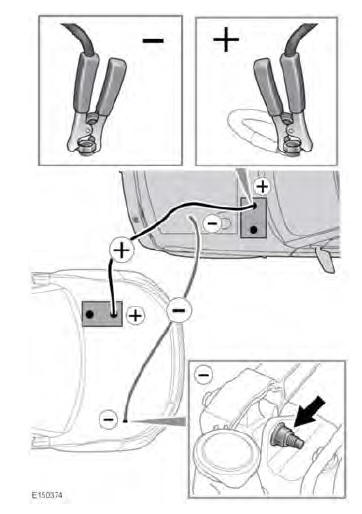 −
+
+
−
+
+
−
−
−
E150374