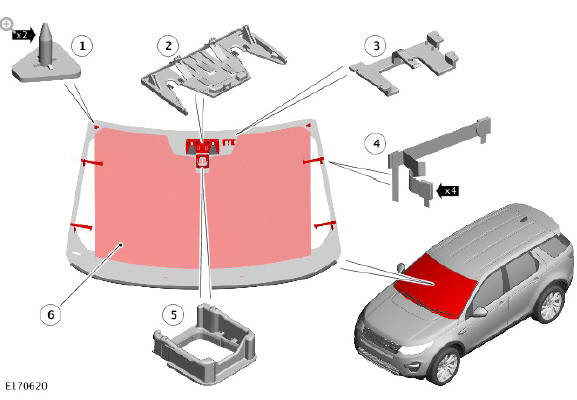 x2
1
2
3
4
x4
5
6
E170620