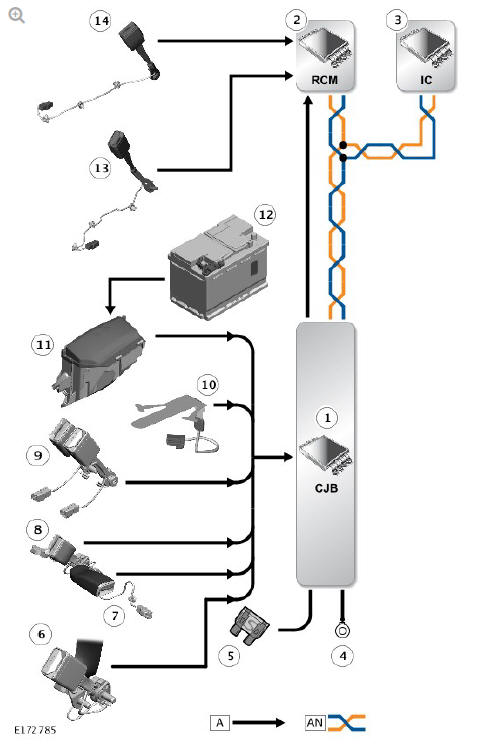 14
2
RCM
3
IC
13
12
11
10
1
CJB
9
8
7
6
5
4
E172785
A
AN