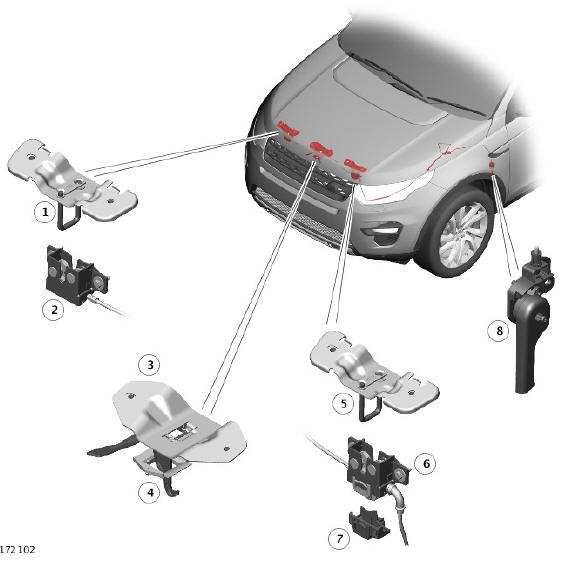 1
2
3
4
5
6
7
8
172 102