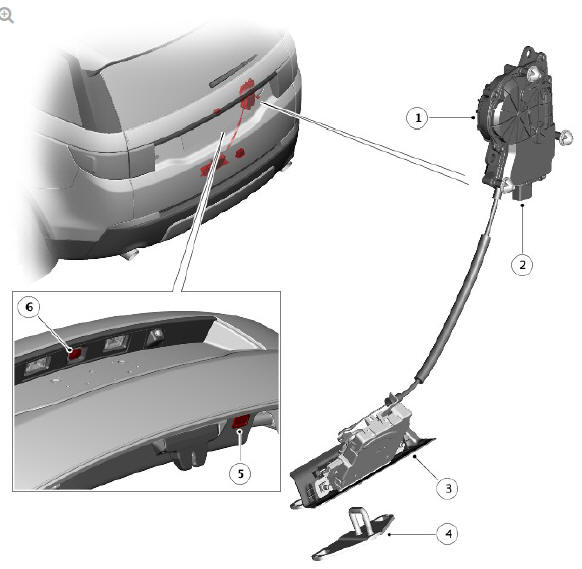 1

2

6

5

3

4