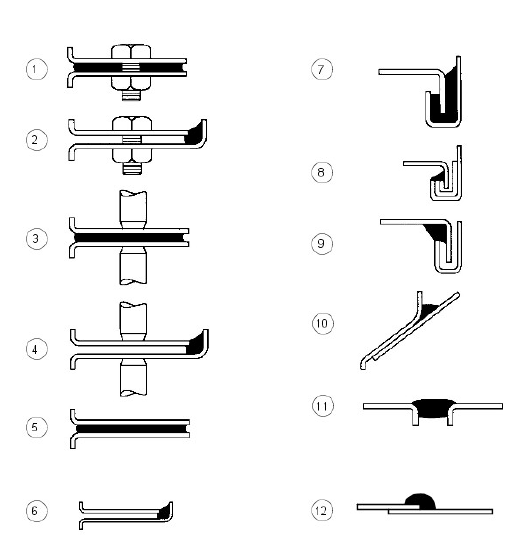 1
2
3
4
5
6
7
8
9
10
11
12