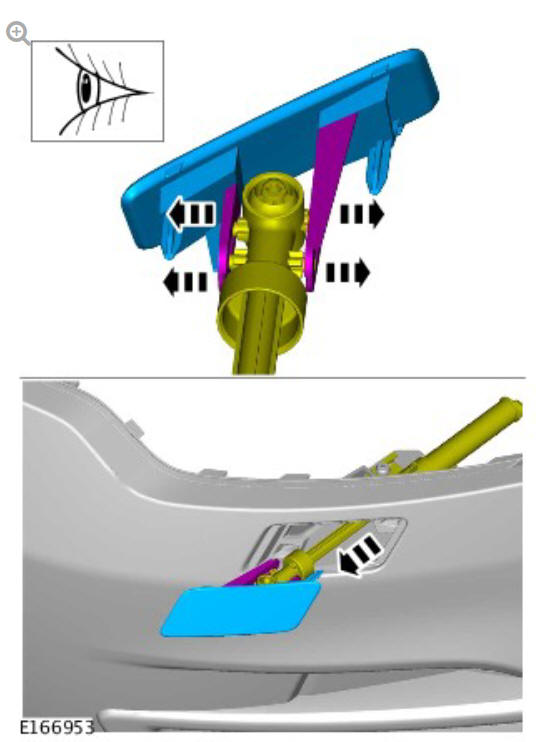 E166953