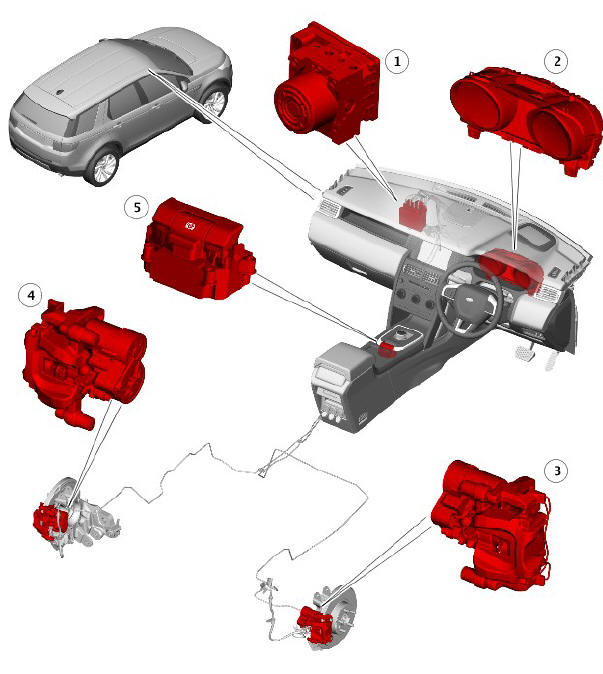 1
2
5
4
3