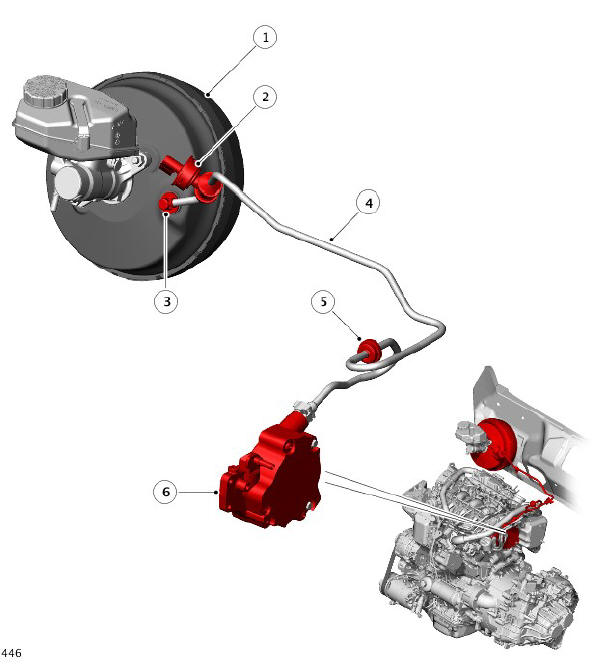 1
2
4
3
5
6
446