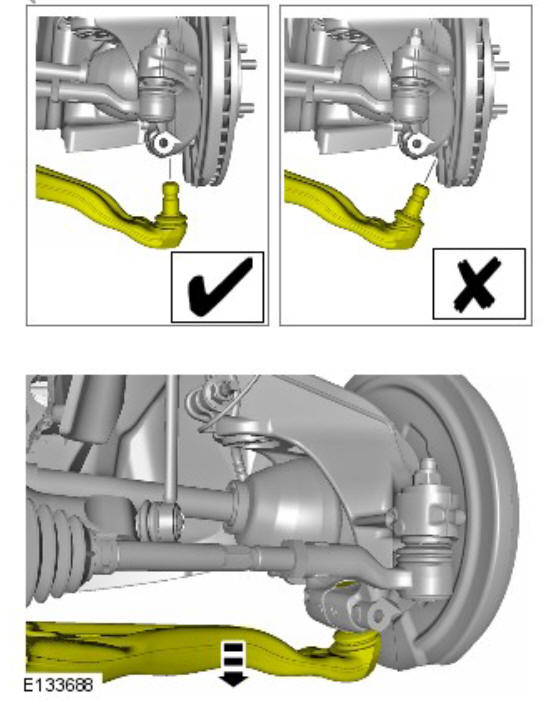 E133688