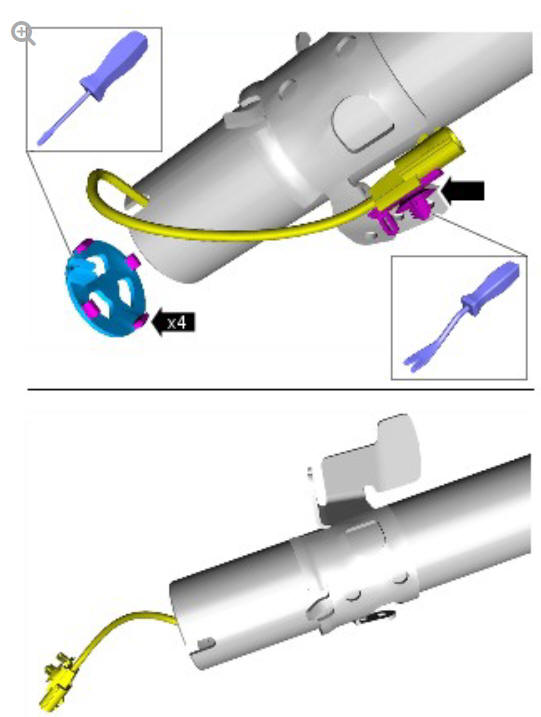 x4