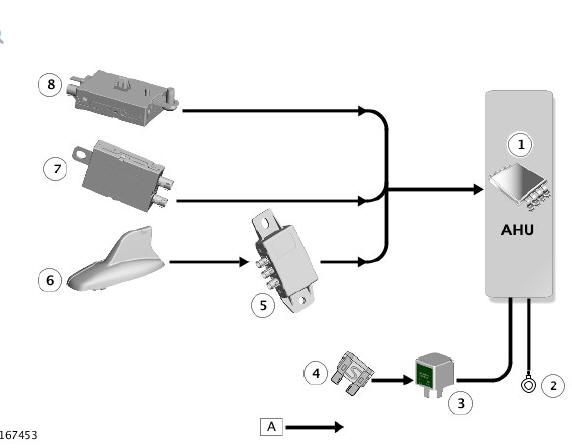 8

7

6

5

1

AHU

4

3

2

A

167453