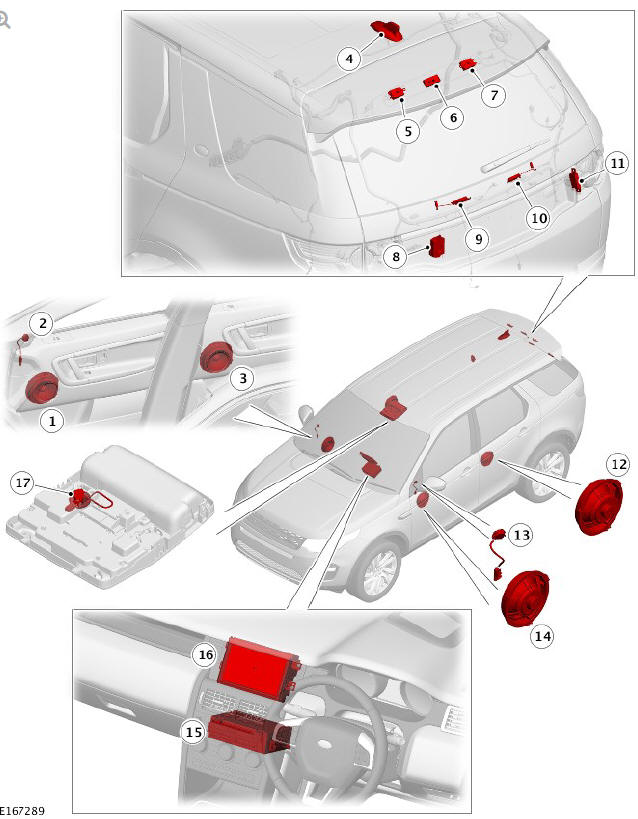 4
5
6
7
11
10
9
8
2
3
1
17
12
13
14
16
15
E167289