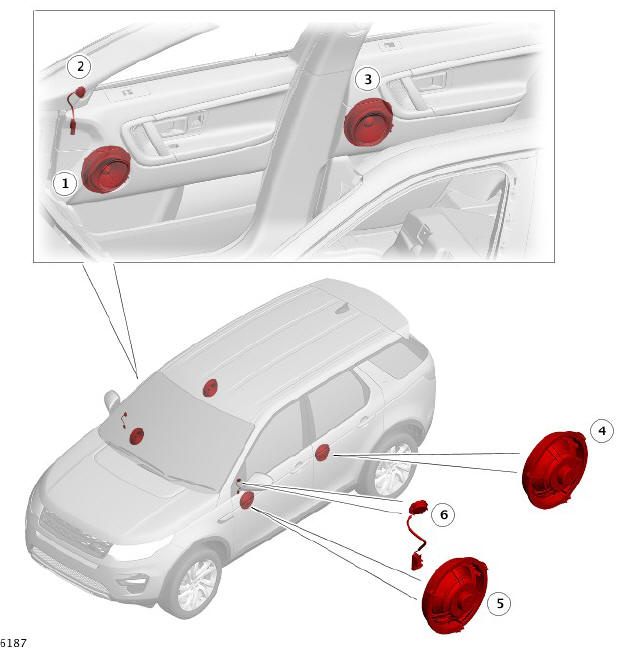 2
3
1
4
6
5
6187