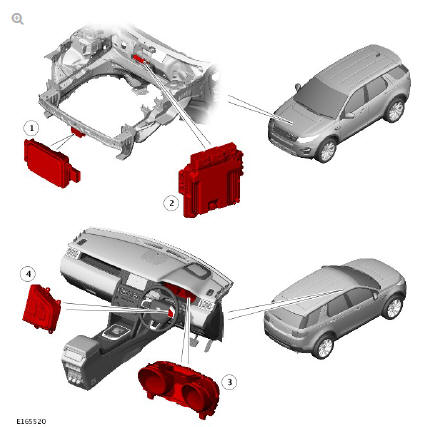 1

2

4

3

E165520