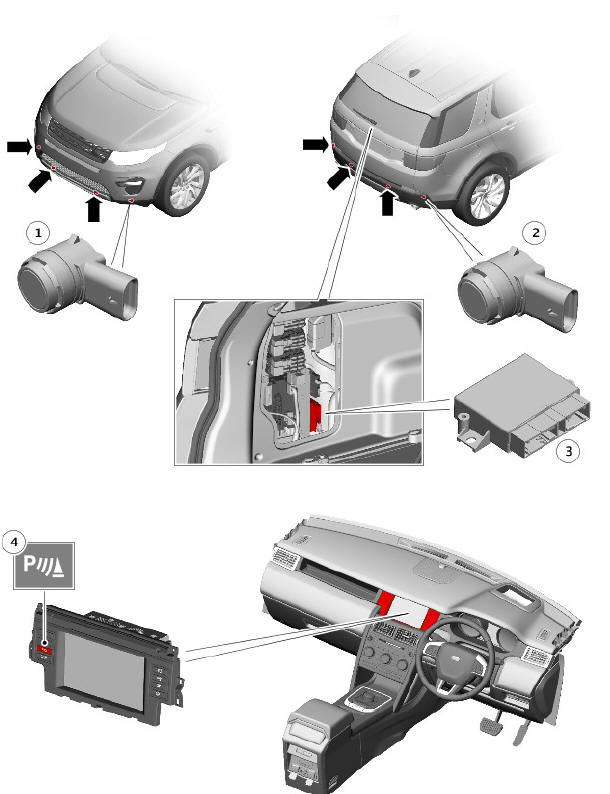 1

2

3

4

P