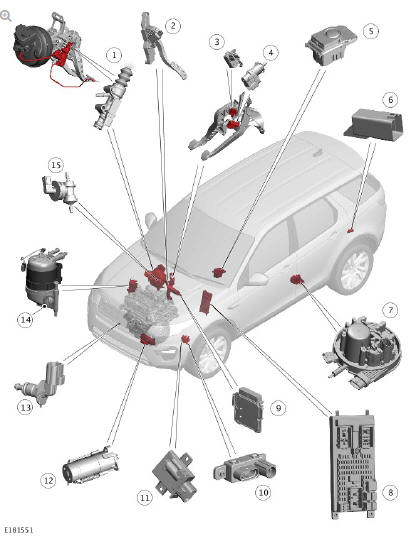 1
2
3
4
5
6
15
14
7
13
9
12
11
10
8
E181551