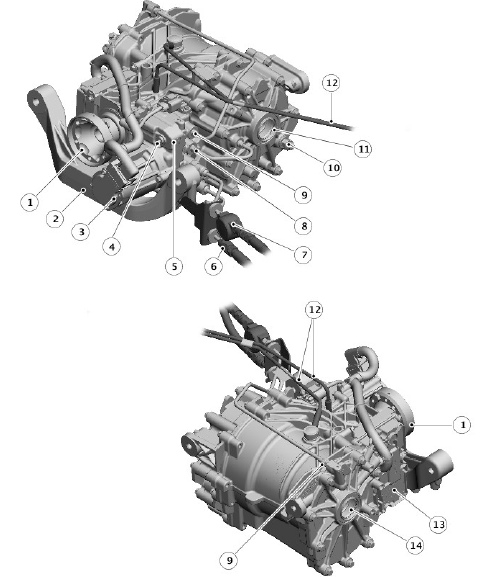 12
11
10
9
8
7
6
5
4
3
2
1

12
1
13
14
9