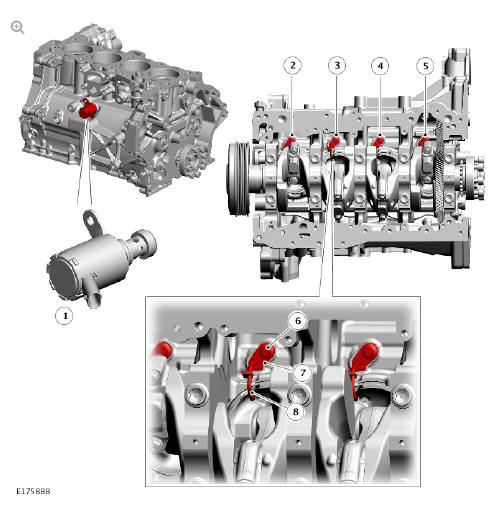 2
3
4
5
1
6
7
8
E175888