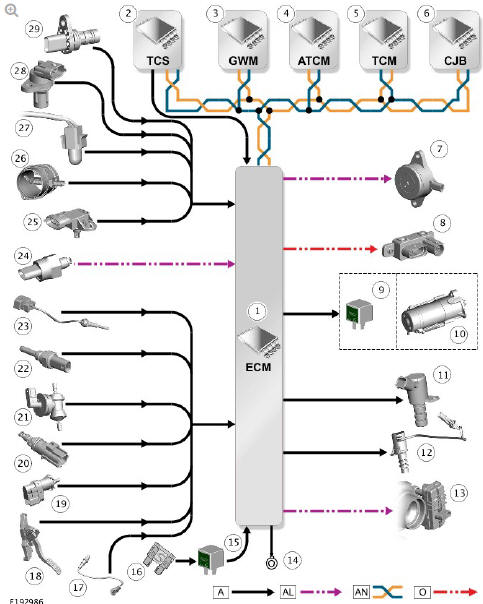 2 TCS
3 GWM
4 ATCM
5 TCM
6 CJB
29
28
27
26
25
24
23
22
21
20
19
18
17
16
15
14
1 ECM
7
8
9
10
11
12
13
E192986
A
AL
AN
O